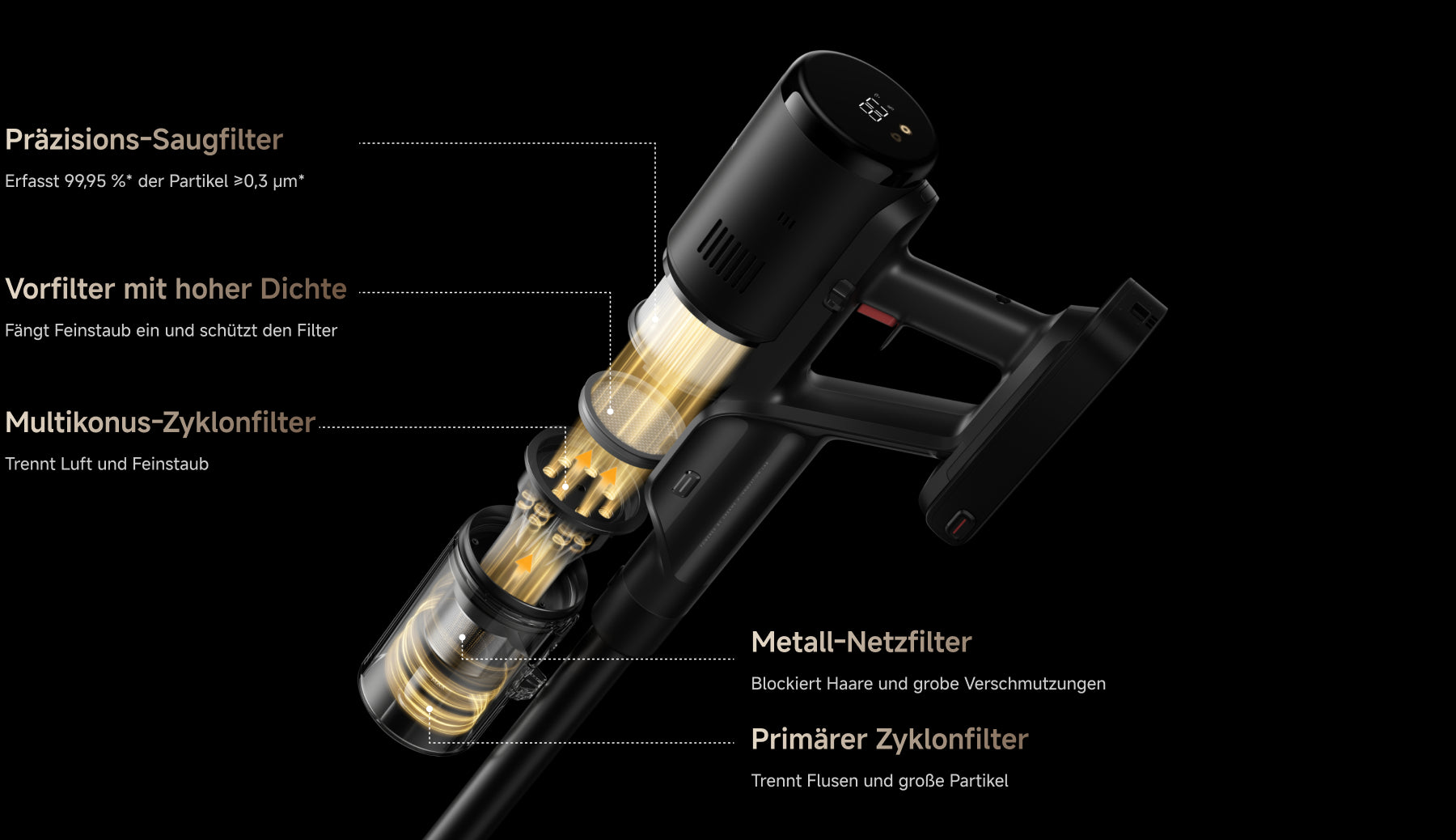 Präzisions-Saugfilter

Erfasst 99,95 %* der Partikel ≥0,3 μm*

Vorfilter mit hoher Dichte

Fängt Feinstaub ein und schützt den Filter

Multikonus-Zyklonfilter

Trennt Luft und Feinstaub

Metall-Netzfilter

Blockiert Haare und grobe Verschmutzungen

Primärer Zyklonfilter

Trennt Flusen und große Partikel